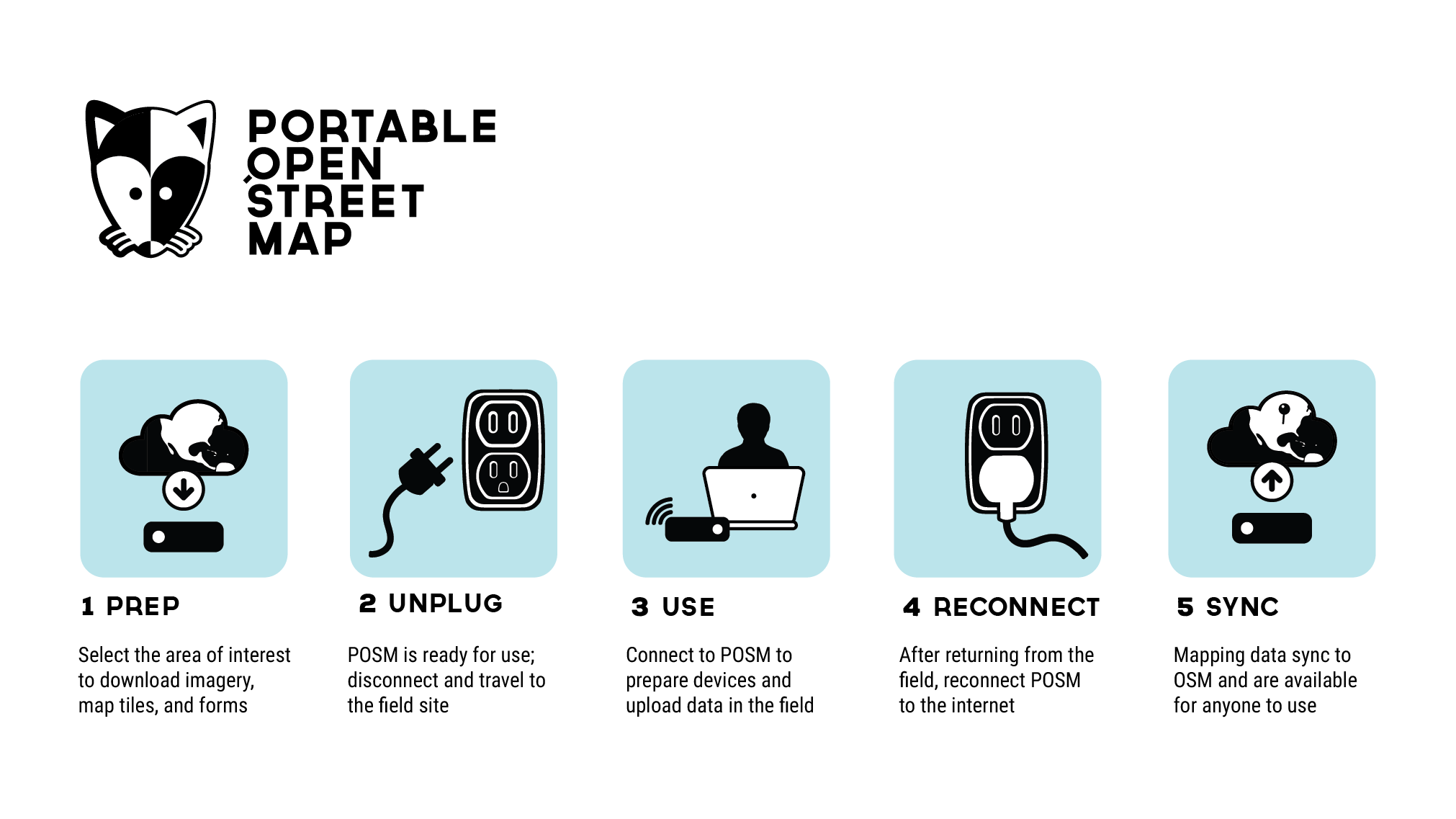 PORTABLE OPEN STREET MAP

1 PREP

Select the area of interest to download imagery, map tiles, and forms

2 UNPLUG

POSM is ready for use; disconnect and travel to the field site

3 USE

Connect to POSM to prepare devices and upload data in the field

4 RECONNECT

After returning from the field, reconnect POSM to the internet

5 SYNC

Mapping data sync to OSM and are available for anyone to use